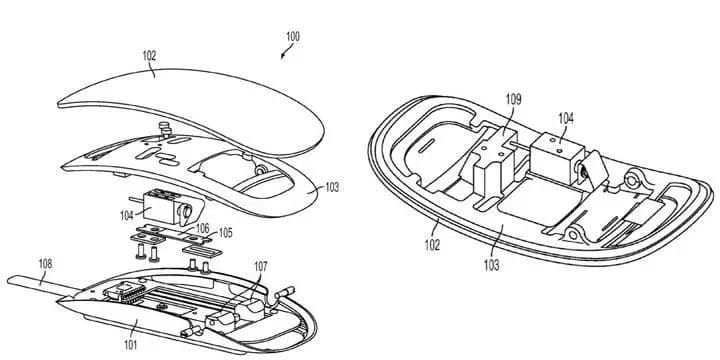 100
102
103
104
106
105
108
107
101
109
104
102
103